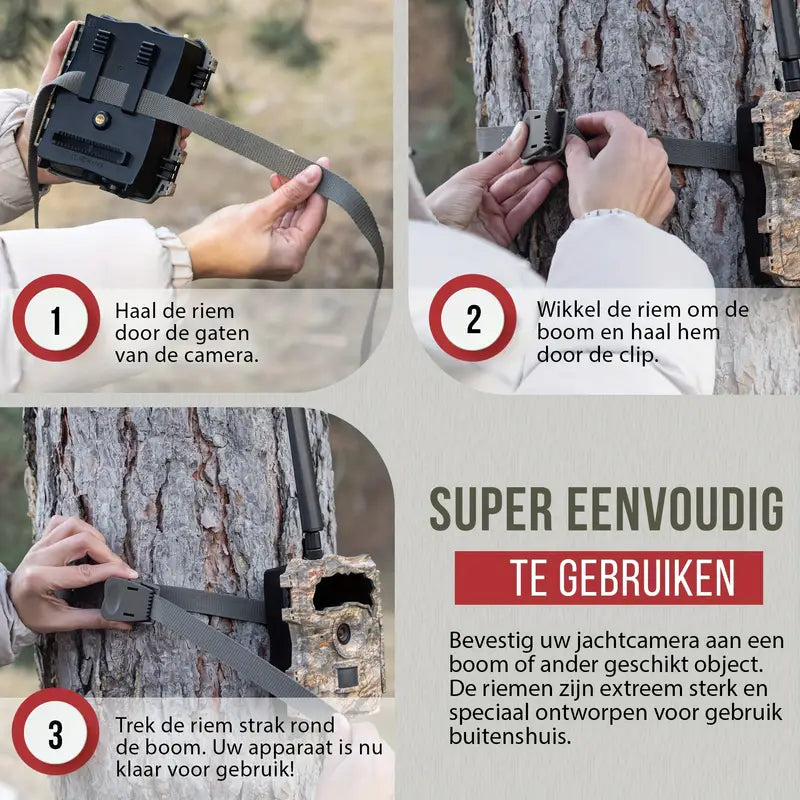 1
Haal de riem door de gaten van de camera.

2
Wikkel de riem om de boom en haal hem door de clip.

3
Trek de riem strak rond de boom. Uw apparaat is nu klaar voor gebruik!

SUPER EENVOUDIG
TE GEBRUIKEN

Bevestig uw jachtcamera aan een boom of ander geschikt object. De riemen zijn extreem sterk en speciaal ontworpen voor gebruik buitenshuis.